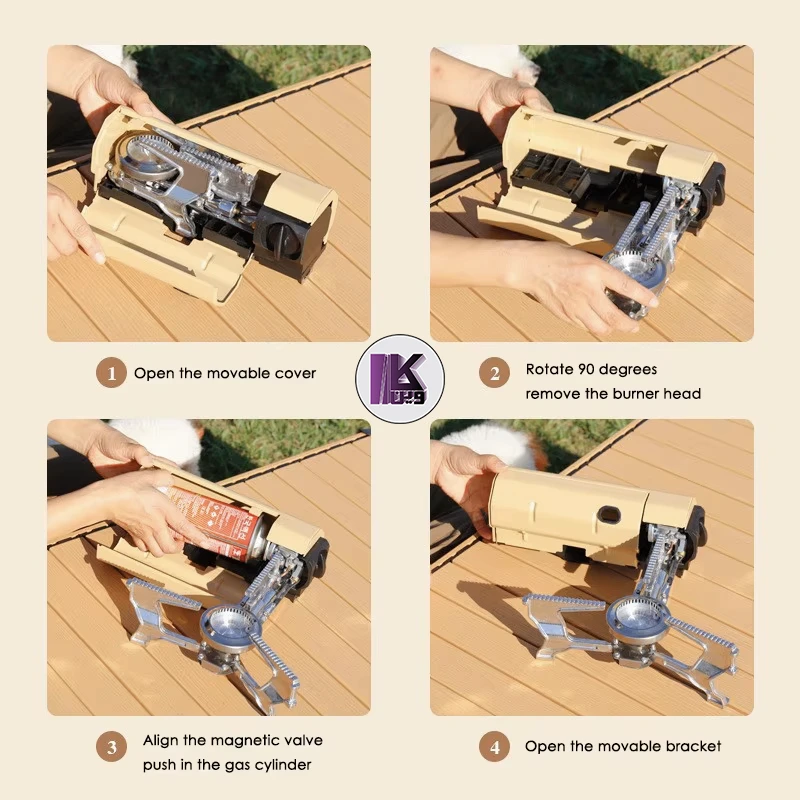 1 Open the movable cover

2 Rotate 90 degrees
remove the burner head

3 Align the magnetic valve
push in the gas cylinder

4 Open the movable bracket